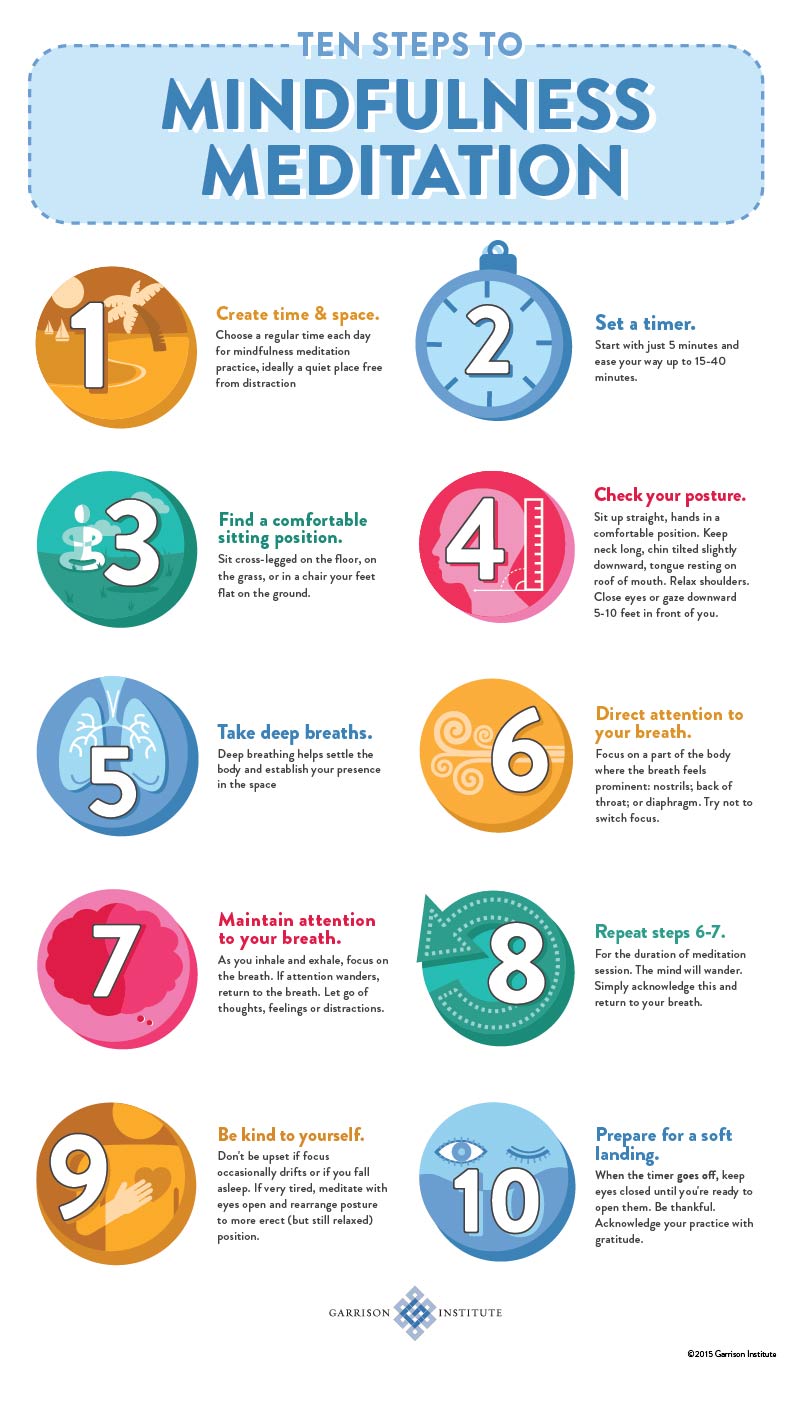 TEN STEPS TO
MINDFULNESS MEDITATION

1
Create time & space.
Choose a regular time each day for mindfulness meditation practice, ideally a quiet place free from distraction

2
Set a timer.
Start with just 5 minutes and ease your way up to 15-40 minutes.

3
Find a comfortable sitting position.
Sit cross-legged on the floor, on the grass, or in a chair your feet flat on the ground.

4
Check your posture.
Sit up straight, hands in a comfortable position. Keep neck long, chin tilted slightly downward, tongue resting on roof of mouth. Relax shoulders. Close eyes or gaze downward 5-10 feet in front of you.

5
Take deep breaths.
Deep breathing helps settle the body and establish your presence in the space

6
Direct attention to your breath.
Focus on a part of the body where the breath feels prominent: nostrils; back of throat; or diaphragm. Try not to switch focus.

7
Maintain attention to your breath.
As you inhale and exhale, focus on the breath. If attention wanders, return to the breath. Let go of thoughts, feelings or distractions.

8
Repeat steps 6-7.
For the duration of meditation session. The mind will wander. Simply acknowledge this and return to your breath.

9
Be kind to yourself.
Don't be upset if focus occasionally drifts or if you fall asleep. If very tired, meditate with eyes open and rearrange posture to more erect (but still relaxed) position.

10
Prepare for a soft landing.
When the timer goes off, keep eyes closed until you're ready to open them. Be thankful. Acknowledge your practice with gratitude.

GARRISON INSTITUTE

©2015 Garrison Institute